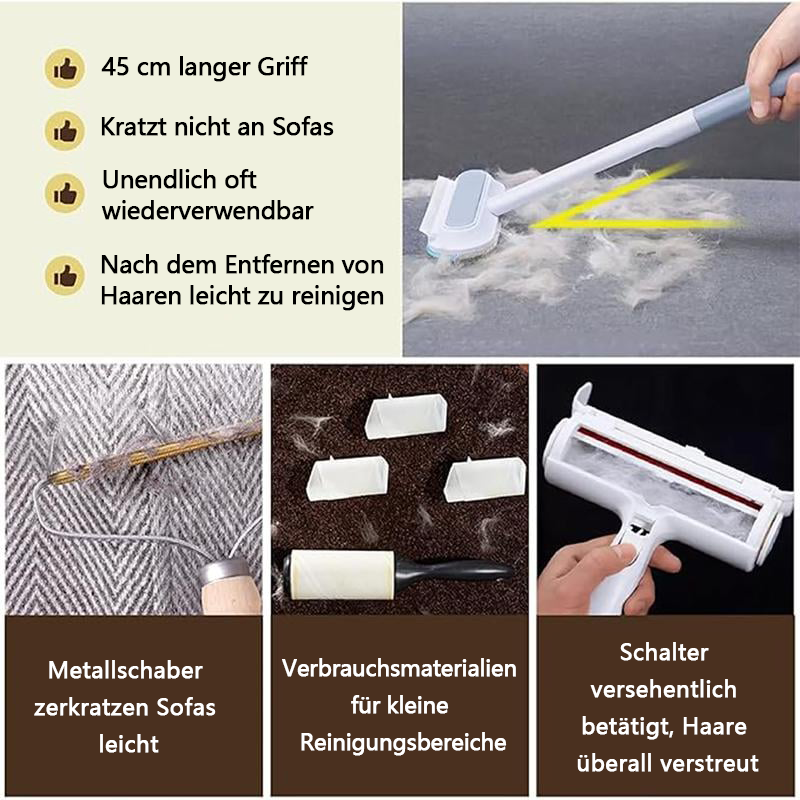 45 cm langer Griff

Kratzt nicht an Sofas

Unendlich oft wiederverwendbar

Nach dem Entfernen von Haaren leicht zu reinigen

Metallschaber zerkratzen Sofas leicht

Verbrauchsmaterialien für kleine Reinigungsbereiche

Schalter versehentlich betätigt, Haare überall verstreut